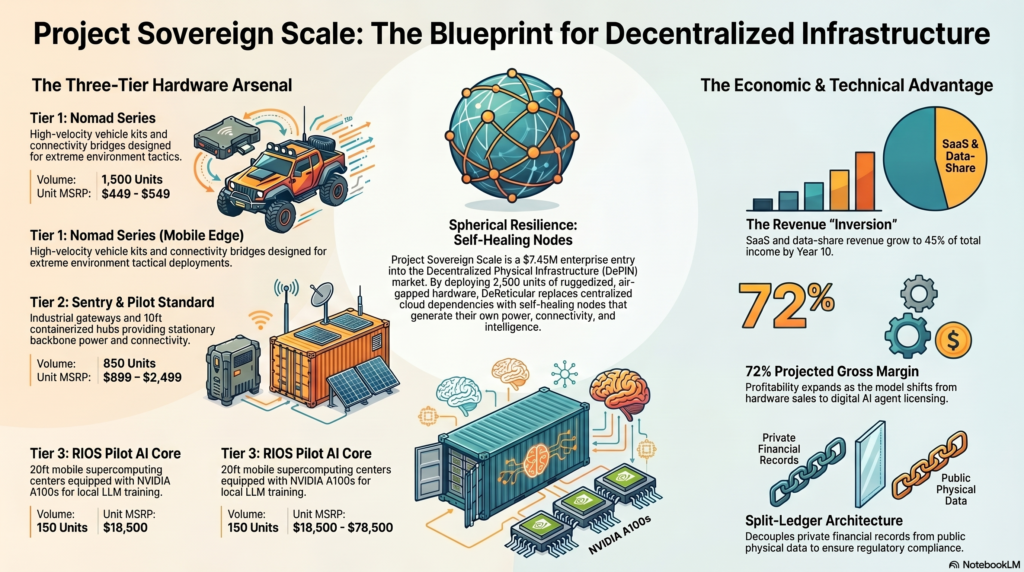 Project Sovereign Scale: The Blueprint for Decentralized Infrastructure

The Three-Tier Hardware Arsenal

Tier 1: Nomad Series
High-velocity vehicle kits and connectivity bridges designed for extreme environment tactics.

Volume: 1,500 Units
Unit MSRP: $449 - $549

Tier 1: Nomad Series (Mobile Edge)
High-velocity vehicle kits and connectivity bridges designed for extreme environment tactical deployments.

Tier 2: Sentry & Pilot Standard
Industrial gateways and 10ft containerized hubs providing stationary backbone power and connectivity.

Volume: 850 Units
Unit MSRP: $899 – $2,499

Tier 3: RIOS Pilot AI Core
20ft mobile supercomputing centers equipped with NVIDIA A100s for local LLM training.

Volume: 150 Units
Unit MSRP: $18,500

Tier 3: RIOS Pilot AI Core
20ft mobile supercomputing centers equipped with NVIDIA A100s for local LLM training.

Volume: 150 Units
Unit MSRP: $18,500 - $78,500

Spherical Resilience: Self-Healing Nodes
Project Sovereign Scale is a $7.45M enterprise entry into the Decentralized Physical Infrastructure (DePIN) market. By deploying 2,500 units of ruggedized, air-gapped hardware, DeReticular replaces centralized cloud dependencies with self-healing nodes that generate their own power, connectivity, and intelligence.

NVIDIA A100s

The Economic & Technical Advantage

SaaS & Data-Share

The Revenue "Inversion"
SaaS and data-share revenue grow to 45% of total income by Year 10.

72%

72% Projected Gross Margin
Profitability expands as the model shifts from hardware sales to digital AI agent licensing.

Private Financial Records

Public Physical Data

Split-Ledger Architecture
Decouples private financial records from public physical data to ensure regulatory compliance.

NotebookLM